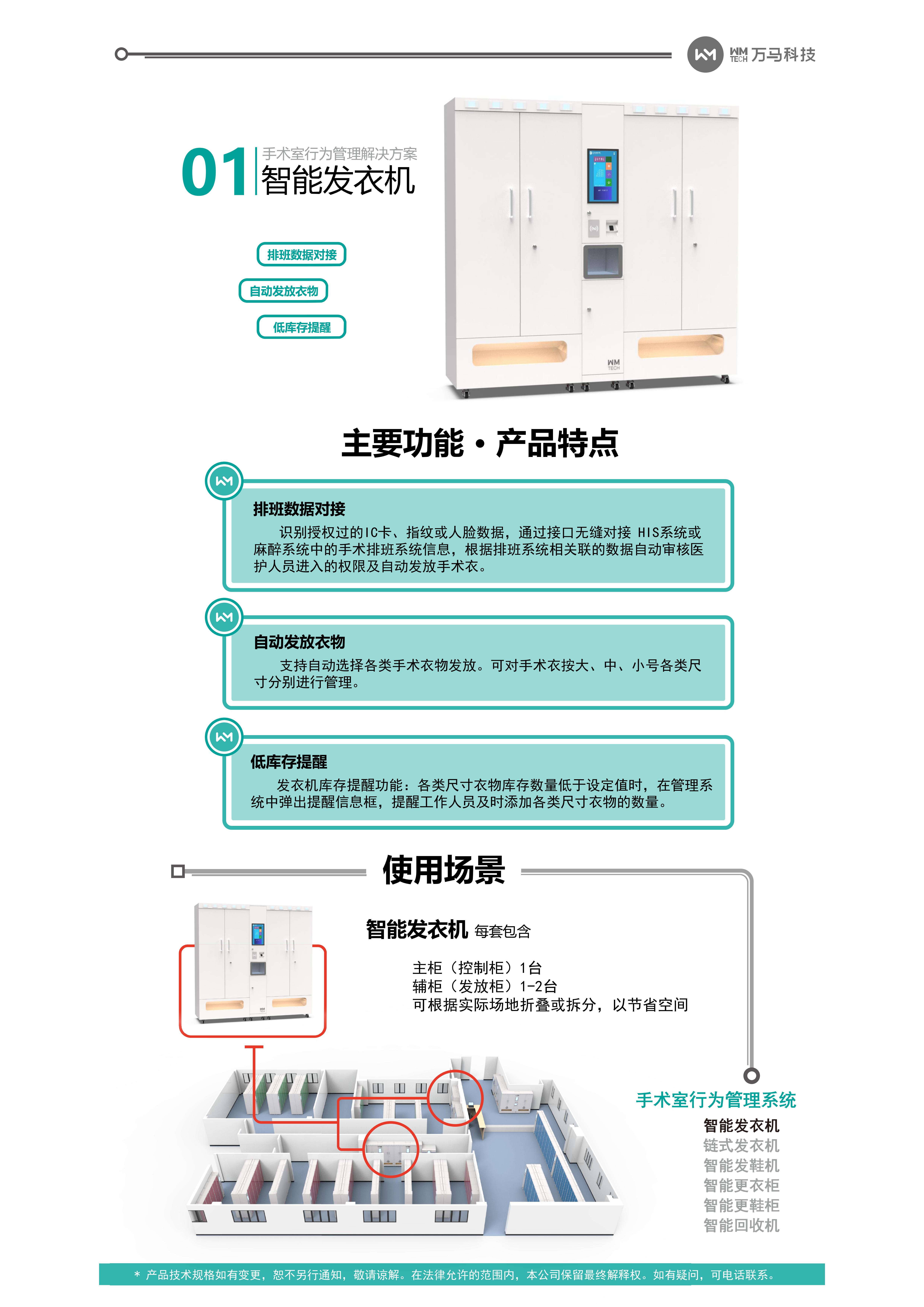 WM TECH 万马科技

01 手术室行为管理解决方案
智能发衣机

排班数据对接
自动发放衣物
低库存提醒

WM TECH

主要功能 · 产品特点

排班数据对接
识别授权过的IC卡、指纹或人脸数据，通过接口无缝对接 HIS系统或麻醉系统中的手术排班系统信息，根据排班系统相关联的数据自动审核医护人员进入的权限及自动发放手术衣。

自动发放衣物
支持自动选择各类手术衣物发放。可对手术衣按大、中、小号各类尺寸分别进行管理。

低库存提醒
发衣机库存提醒功能：各类尺寸衣物库存数量低于设定值时，在管理系统中弹出提醒信息框，提醒工作人员及时添加各类尺寸衣物的数量。

使用场景

智能发衣机 每套包含

主柜（控制柜）1台
辅柜（发放柜）1-2台
可根据实际场地折叠或拆分，以节省空间

手术室行为管理系统
智能发衣机
链式发衣机
智能发鞋机
智能更衣柜
智能更鞋柜
智能回收机

* 产品技术规格如有变更，恕不另行通知，敬请谅解。在法律允许的范围内，本公司保留最终解释权。如有疑问，可电话联系。